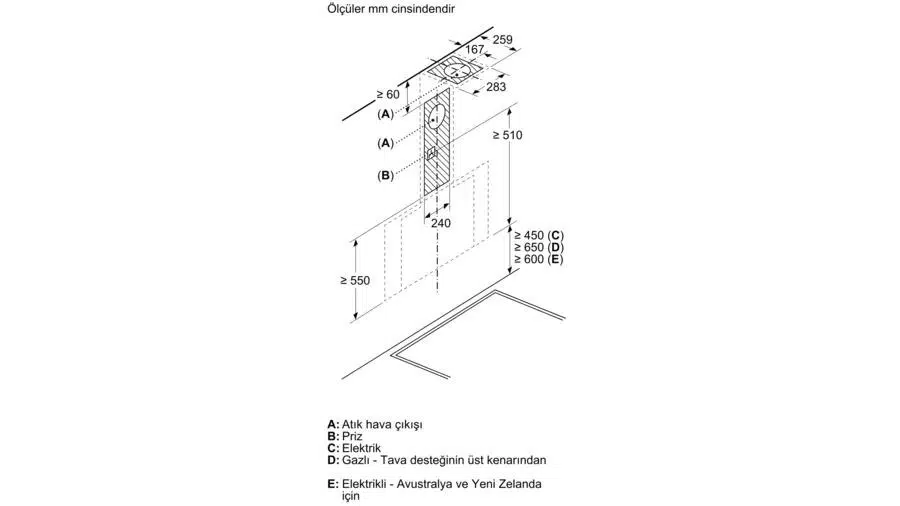 Ölçüler mm cinsindendir

259
167
283
≥ 60
(A)
(A)
(B)
≥ 510
240
≥ 450 (C)
≥ 650 (D)
≥ 600 (E)
≥ 550

A: Atık hava çıkışı
B: Priz
C: Elektrik
D: Gazlı - Tava desteğinin üst kenarından

E: Elektrikli - Avustralya ve Yeni Zelanda için