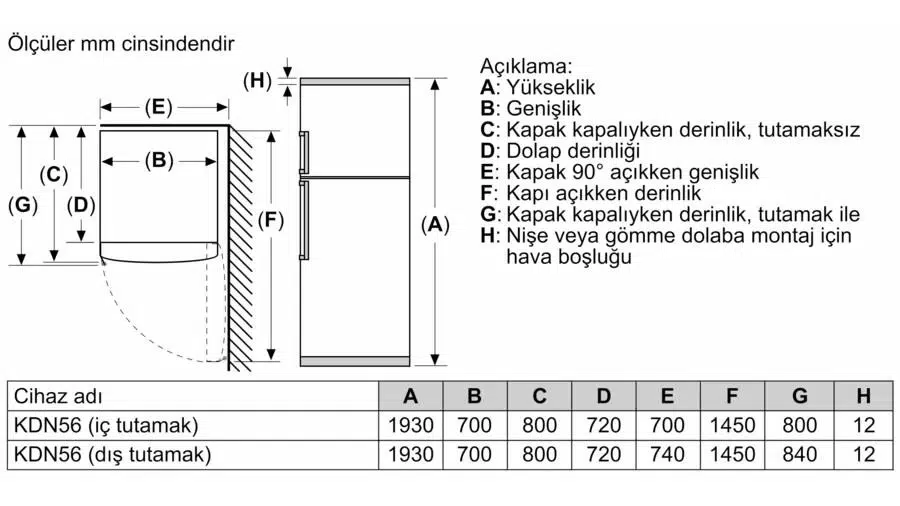 Ölçüler mm cinsindendir

(H)
(E)
(B)
(C)
(G)
(D)
(F)
(A)

Açıklama:
A: Yükseklik
B: Genişlik
C: Kapak kapalıyken derinlik, tutamaksız
D: Dolap derinliği
E: Kapak 90° açıkken genişlik
F: Kapı açıkken derinlik
G: Kapak kapalıyken derinlik, tutamak ile
H: Nişe veya gömme dolaba montaj için hava boşluğu

| Cihaz adı | A | B | C | D | E | F | G | H |
|---|---|---|---|---|---|---|---|---|
| KDN56 (iç tutamak) | 1930 | 700 | 800 | 720 | 700 | 1450 | 800 | 12 |
| KDN56 (dış tutamak) | 1930 | 700 | 800 | 720 | 740 | 1450 | 840 | 12 |